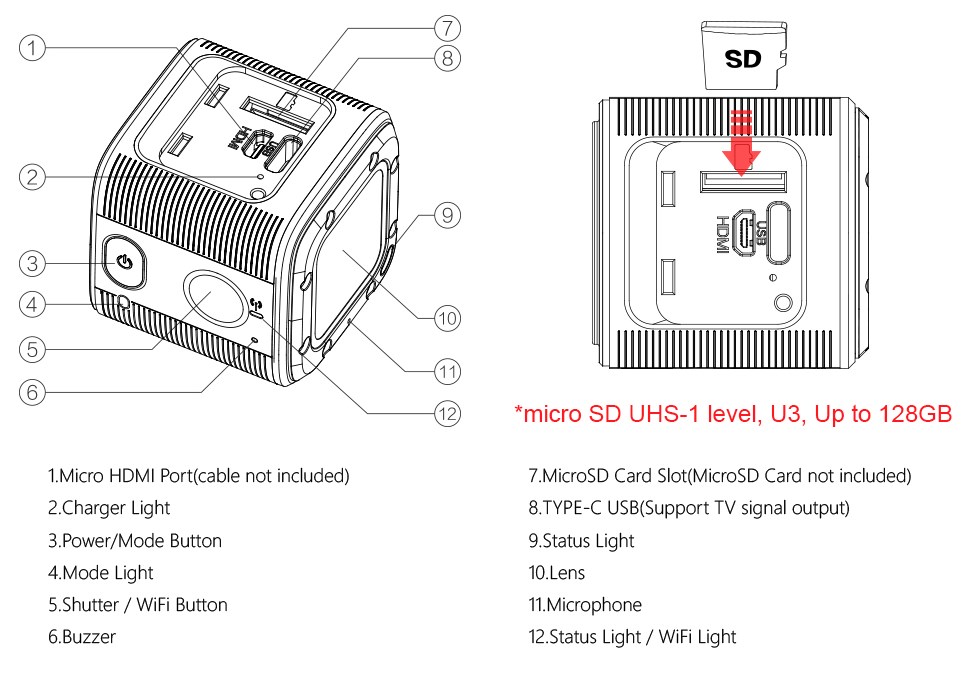 1
2
3
4
5
6
7
8
9
10
11
12

HDMI
USB

SD

HDMI
USB

*micro SD UHS-1 level, U3, Up to 128GB

1.Micro HDMI Port(cable not included)
2.Charger Light
3.Power/Mode Button
4.Mode Light
5.Shutter / WiFi Button
6.Buzzer

7.MicroSD Card Slot(MicroSD Card not included)
8.TYPE-C USB(Support TV signal output)
9.Status Light
10.Lens
11.Microphone
12.Status Light / WiFi Light