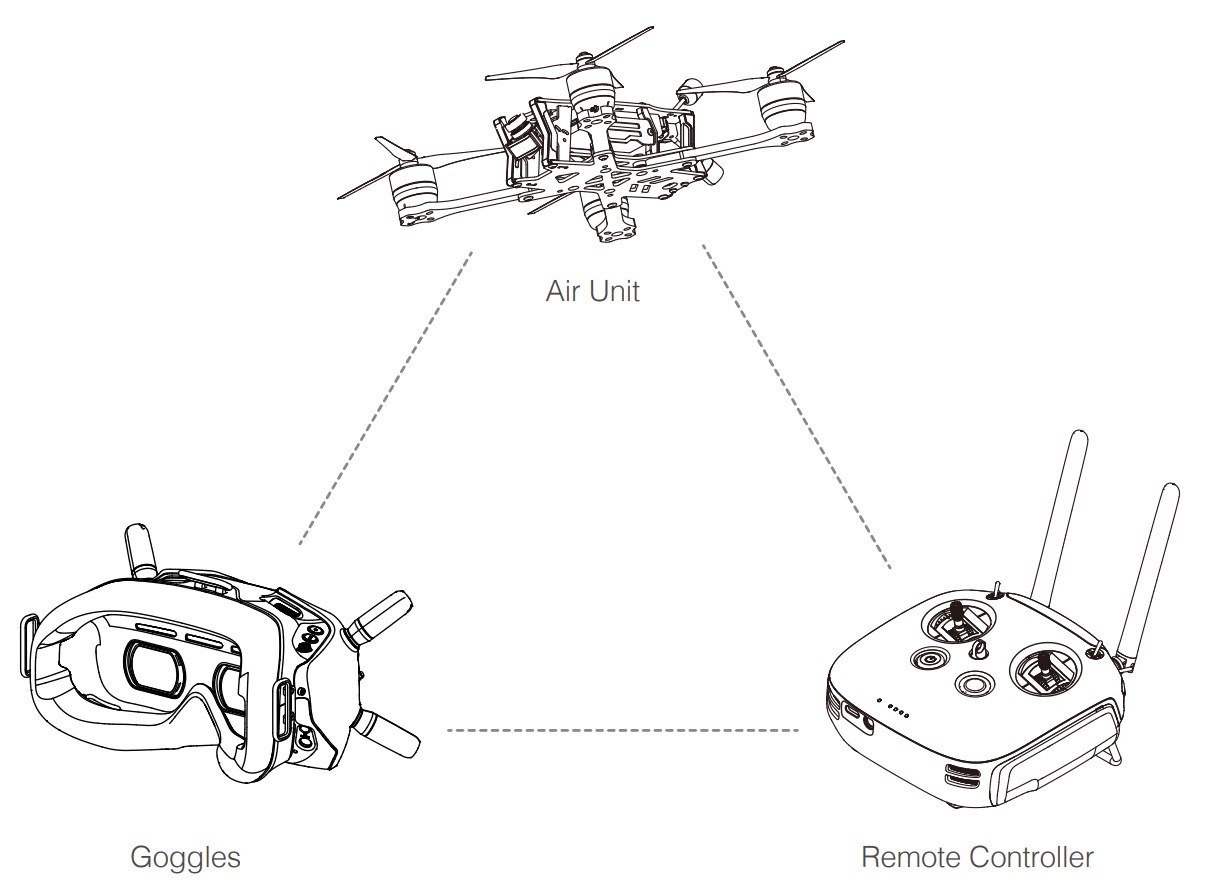 Air Unit

Goggles

Remote Controller